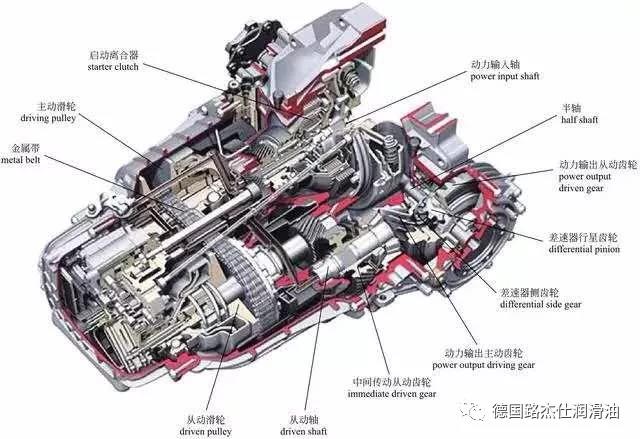 启动离合器
starter clutch

主动滑轮
driving pulley

金属带
metal belt

动力输入轴
power input shaft

半轴
half shaft

动力输出从动齿轮
power output driven gear

差速器行星齿轮
differential pinion

差速器侧齿轮
differential side gear

动力输出主动齿轮
power output driving gear

中间传动从动齿轮
immediate driven gear

从动滑轮
driven pulley

从动轴
driven shaft

德国路杰仕润滑油